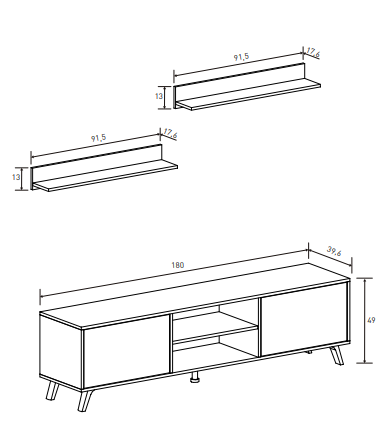 91,5
17,6
13

91,5
17,6
13

180
39,6
49